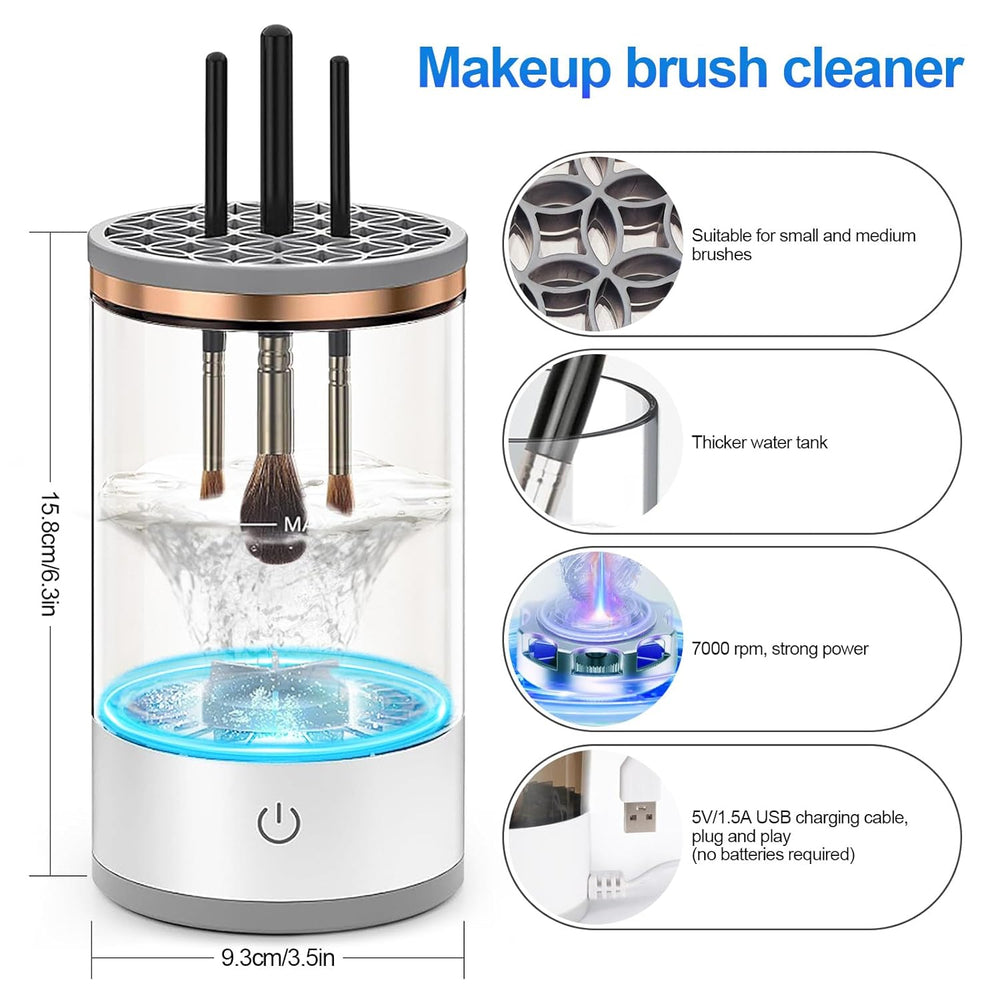 Makeup brush cleaner

15.8cm/6.3in

MA

9.3cm/3.5in

Suitable for small and medium brushes

Thicker water tank

7000 rpm, strong power

5V/1.5A USB charging cable, plug and play
(no batteries required)