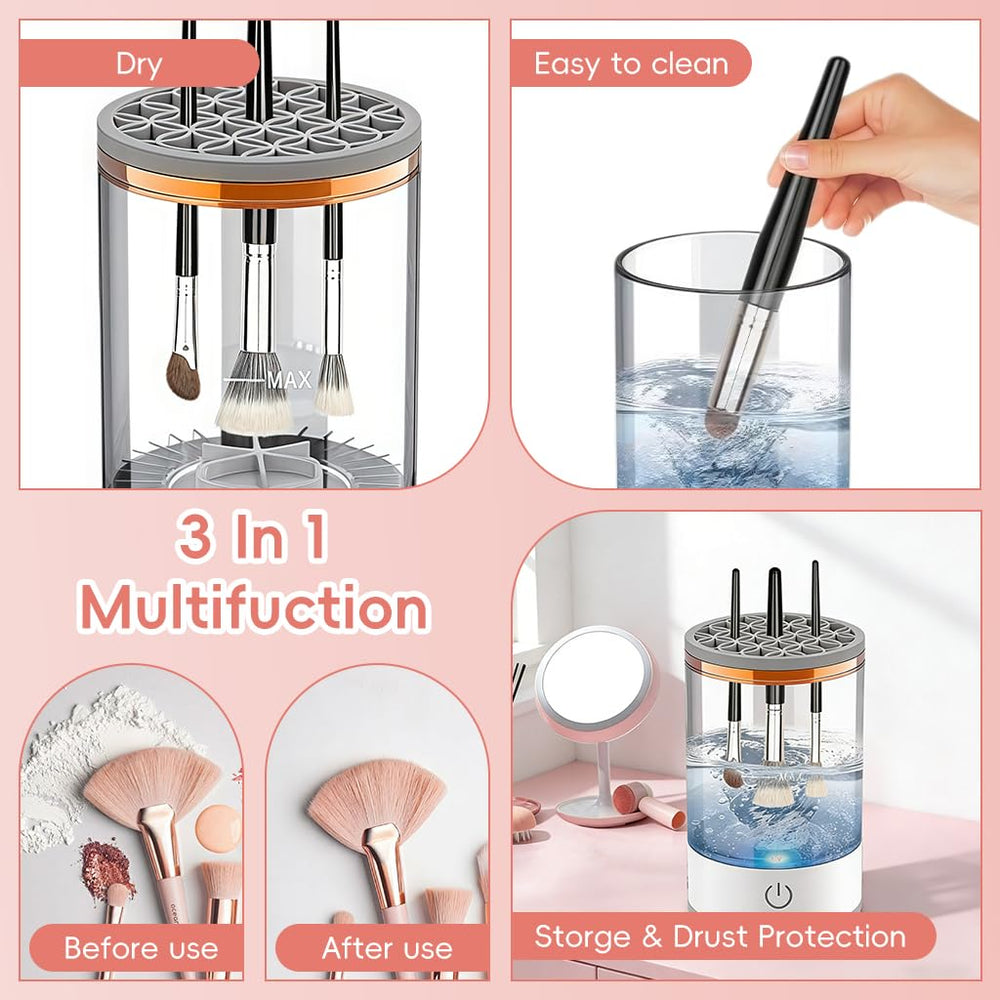 Dry

MAX

Easy to clean

3 In 1
Multifuction

Before use

After use

Storge & Drust Protection