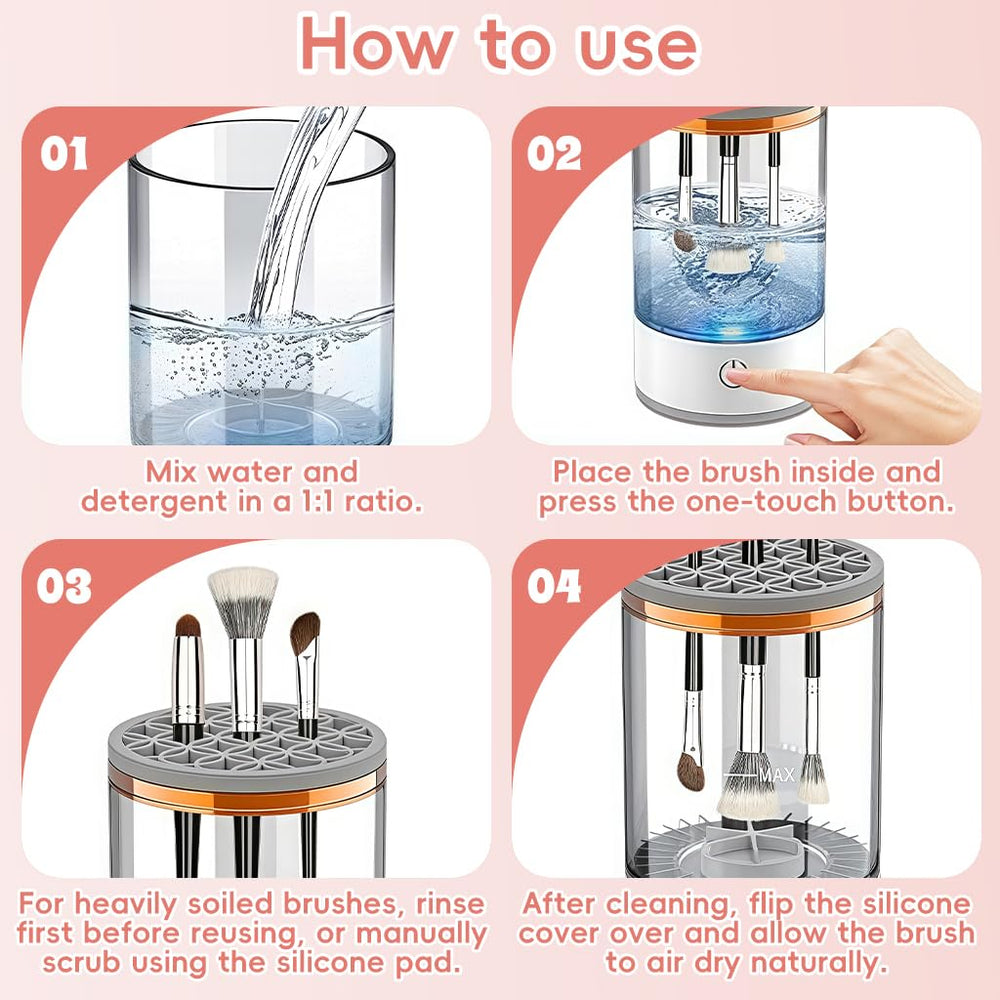 How to use

01

Mix water and detergent in a 1:1 ratio.

02

Place the brush inside and press the one-touch button.

03

For heavily soiled brushes, rinse first before reusing, or manually scrub using the silicone pad.

04

MAX

After cleaning, flip the silicone cover over and allow the brush to air dry naturally.